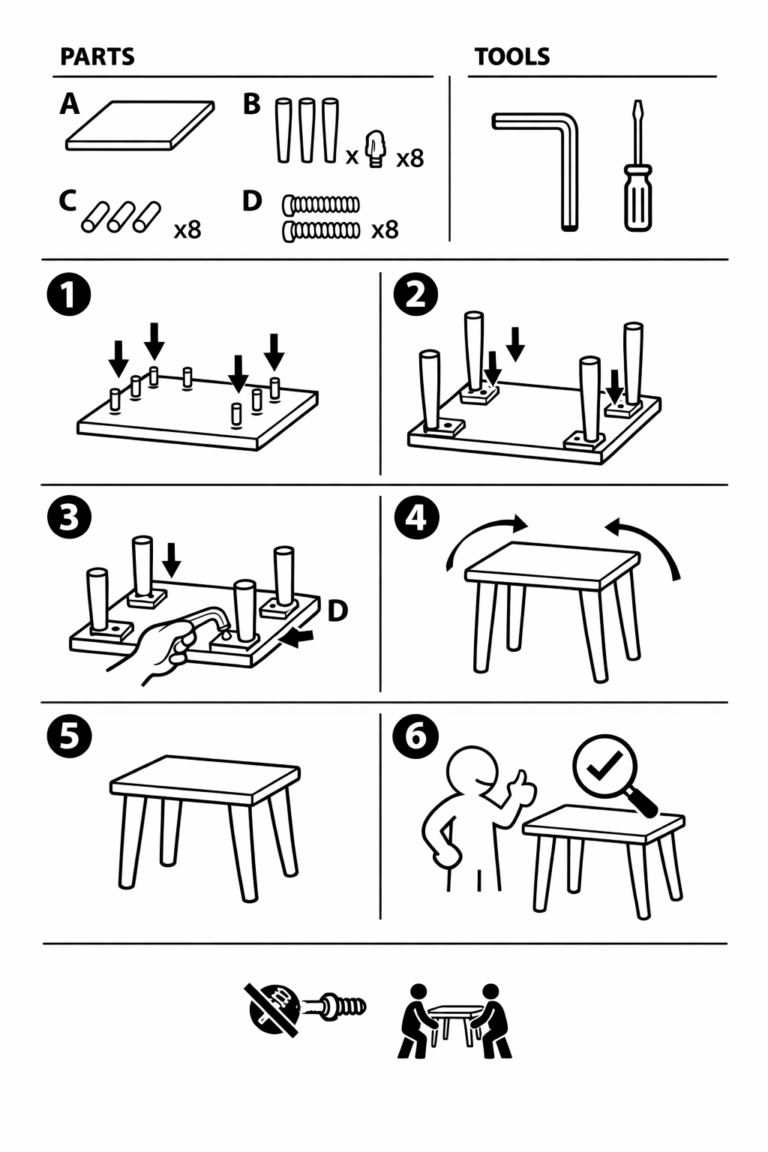 PARTS

A

B

x x8

C

x8

D

x8

TOOLS

1

2

3

D

4

5

6